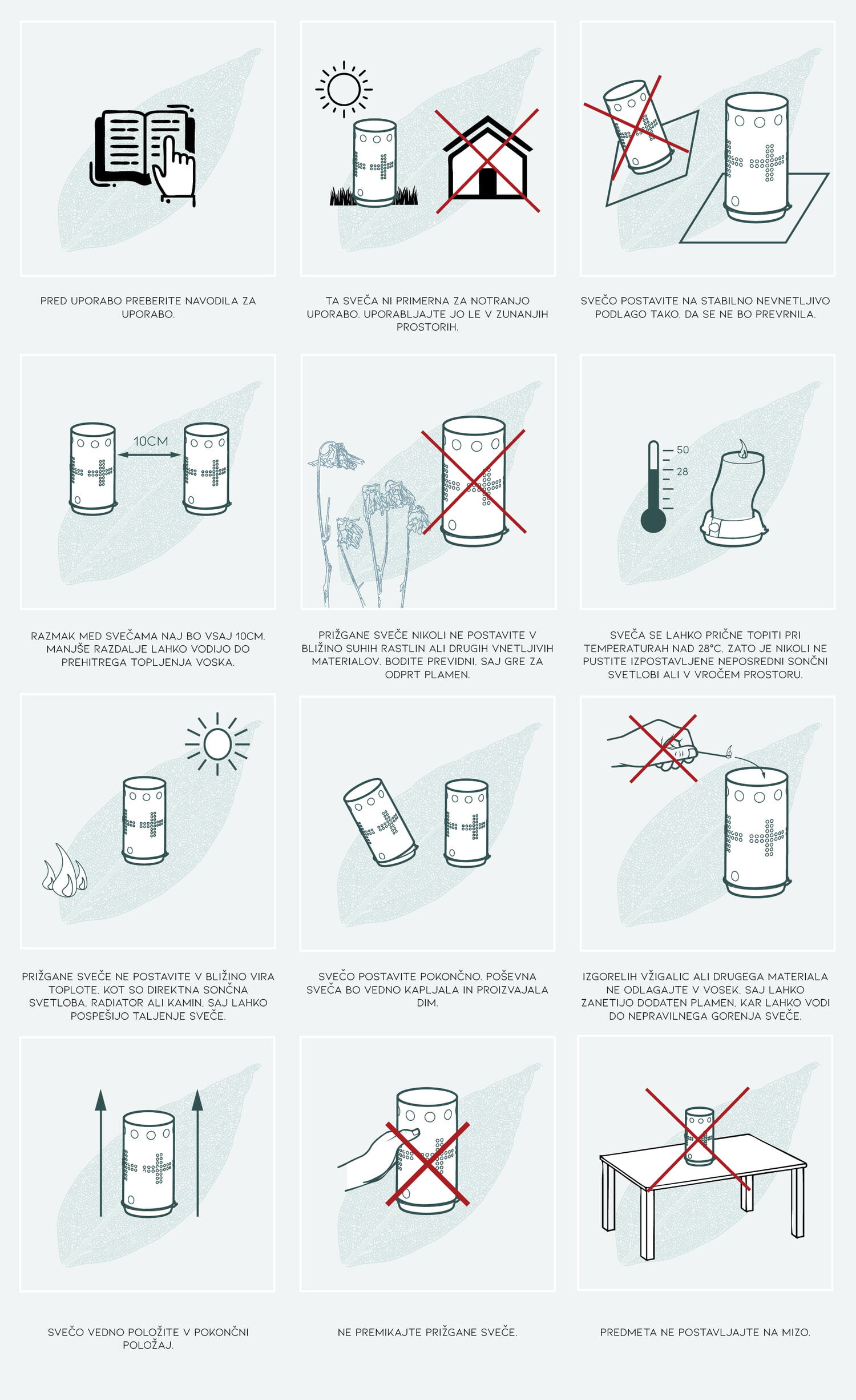 PRED UPORABO PREBERITE NAVODILA ZA UPORABO.

TA SVEČA NI PRIMERNA ZA NOTRANJO UPORABO. UPORABLJAJTE JO LE V ZUNANJIH PROSTORIH.

SVEČO POSTAVITE NA STABILNO NEVNETLJIVO PODLAGO TAKO, DA SE NE BO PREVRNILA.

10CM

RAZMAK MED SVEČAMA NAJ BO VSAJ 10CM. MANJŠE RAZDALJE LAHKO VODIJO DO PREHITREGA TOPLJENJA VOSKA.

PRIŽGANE SVEČE NIKOLI NE POSTAVITE V BLIŽINO SUHIH RASTLIN ALI DRUGIH VNETLJIVIH MATERIALOV. BODITE PREVIDNI, SAJ GRE ZA ODPRT PLAMEN.

50
28

SVEČA SE LAHKO PRIČNE TOPITI PRI TEMPERATURAH NAD 28°C, ZATO JE NIKOLI NE PUSTITE IZPOSTAVLJENE NEPOSREDNI SONČNI SVETLOBI ALI V VROČEM PROSTORU.

PRIŽGANE SVEČE NE POSTAVITE V BLIŽINO VIRA TOPLOTE, KOT SO DIREKTNA SONČNA SVETLOBA, RADIATOR ALI KAMIN, SAJ LAHKO POSPEŠIJO TALJENJE SVEČE.

SVEČO POSTAVITE POKONČNO. POŠEVNA SVEČA BO VEDNO KAPLJALA IN PROIZVAJALA DIM.

IZGORELIH VŽIGALIC ALI DRUGEGA MATERIALA NE ODLAGAJTE V VOSEK, SAJ LAHKO ZANETIJO DODATEN PLAMEN, KAR LAHKO VODI DO NEPRAVILNEGA GORENJA SVEČE.

SVEČO VEDNO POLOŽITE V POKONČNI POLOŽAJ.

NE PREMIKAJTE PRIŽGANE SVEČE.

PREDMETA NE POSTAVLJAJTE NA MIZO.