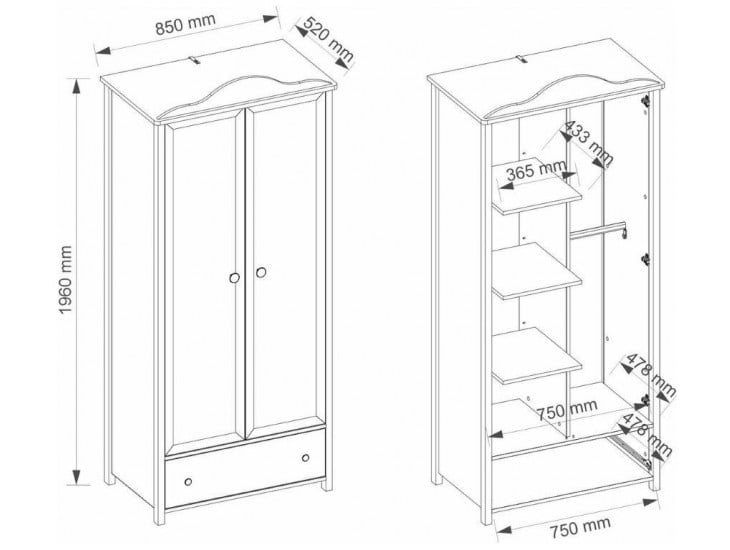 850 mm
520 mm
1960 mm
433 mm
365 mm
478 mm
750 mm
478 mm
750 mm