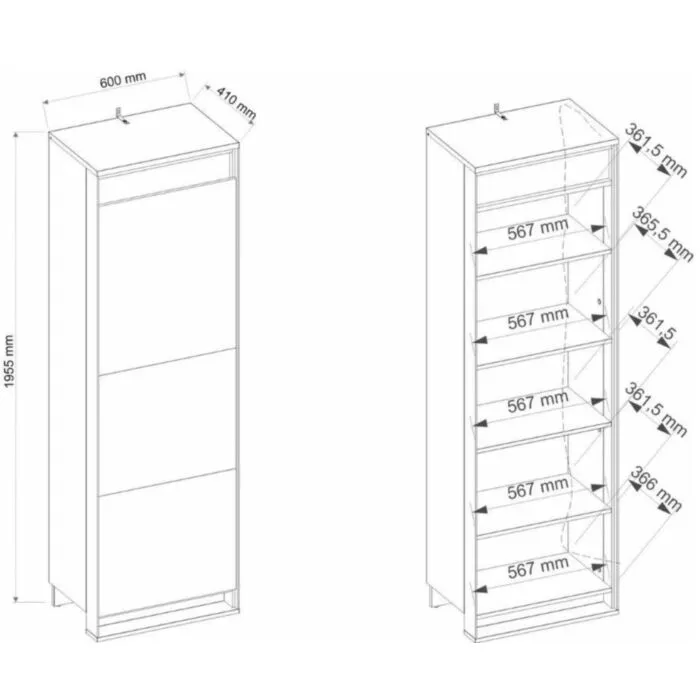 600 mm
410 mm
1955 mm
361,5 mm
567 mm
365,5 mm
567 mm
361,5
567 mm
361,5 mm
567 mm
366 mm
567 mm