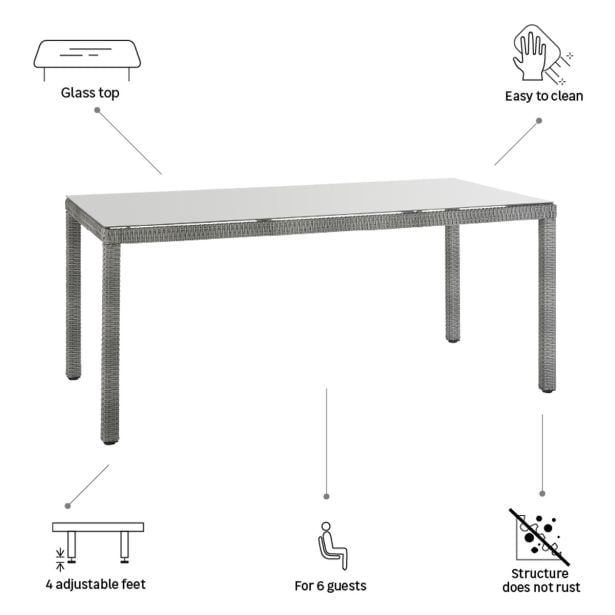 Glass top

Easy to clean

4 adjustable feet

For 6 guests

Structure does not rust