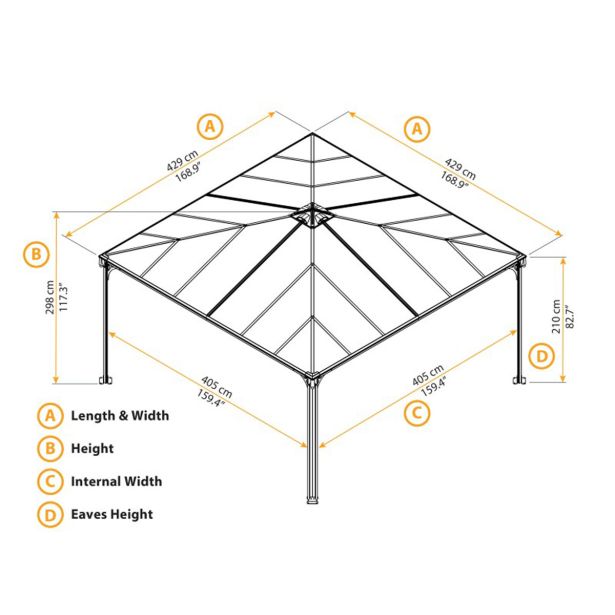 A
429 cm
168.9"

A
429 cm
168.9"

B
298 cm
117.3"

210 cm
82.7"
D

405 cm
159.4"

405 cm
159.4"
C

A Length & Width
B Height
C Internal Width
D Eaves Height