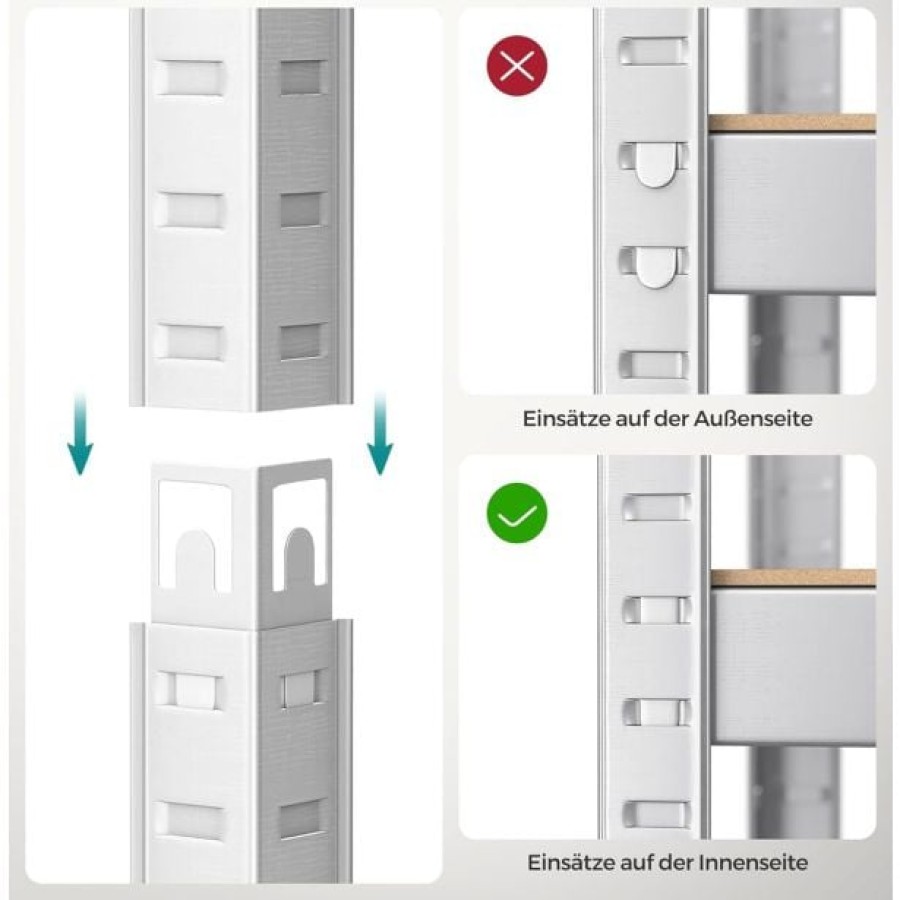 Einsätze auf der Außenseite

Einsätze auf der Innenseite