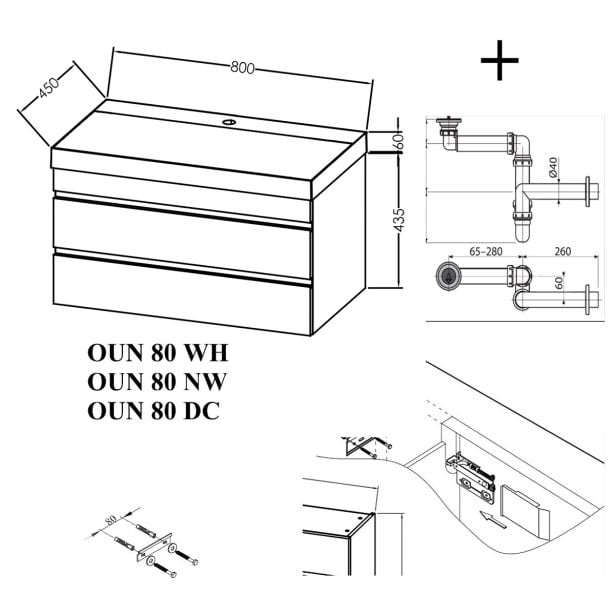 450
800
60
435
+
Ø40
65–280
260
60
OUN 80 WH
OUN 80 NW
OUN 80 DC
80