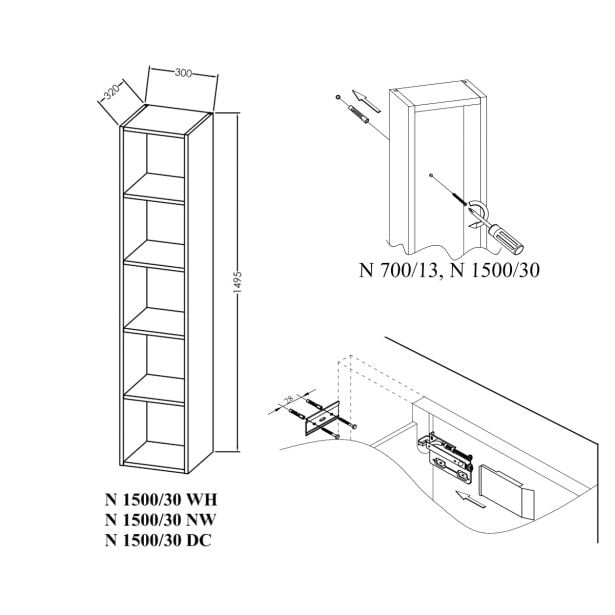 320

300

1495

N 1500/30 WH
N 1500/30 NW
N 1500/30 DC

N 700/13, N 1500/30

28