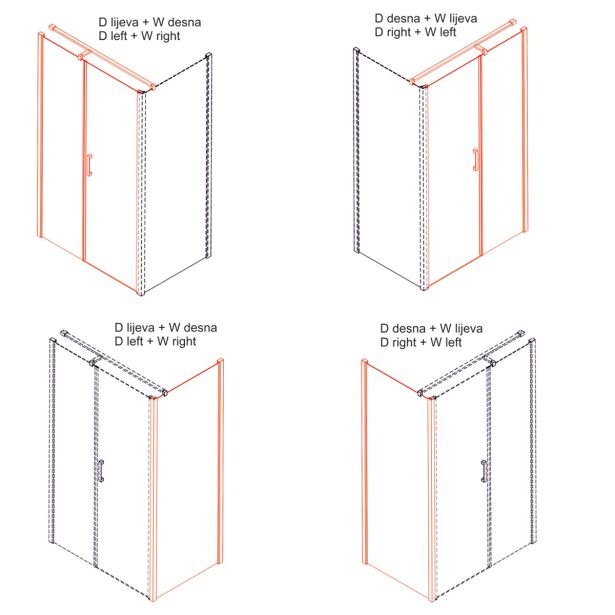 D lijeva + W desna
D left + W right

D desna + W lijeva
D right + W left

D lijeva + W desna
D left + W right

D desna + W lijeva
D right + W left